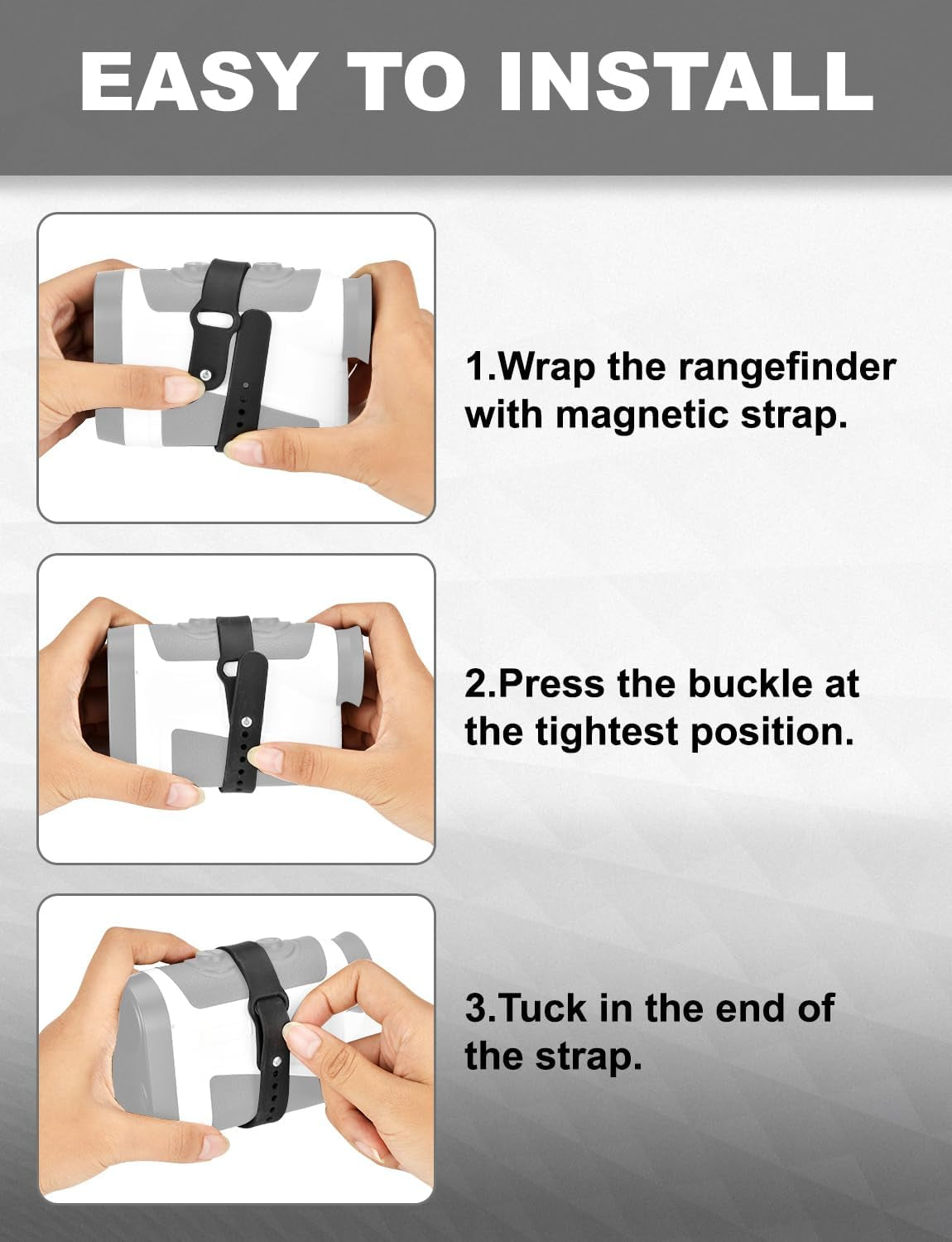 EASY TO INSTALL

1.Wrap the rangefinder with magnetic strap.

2.Press the buckle at the tightest position.

3.Tuck in the end of the strap.